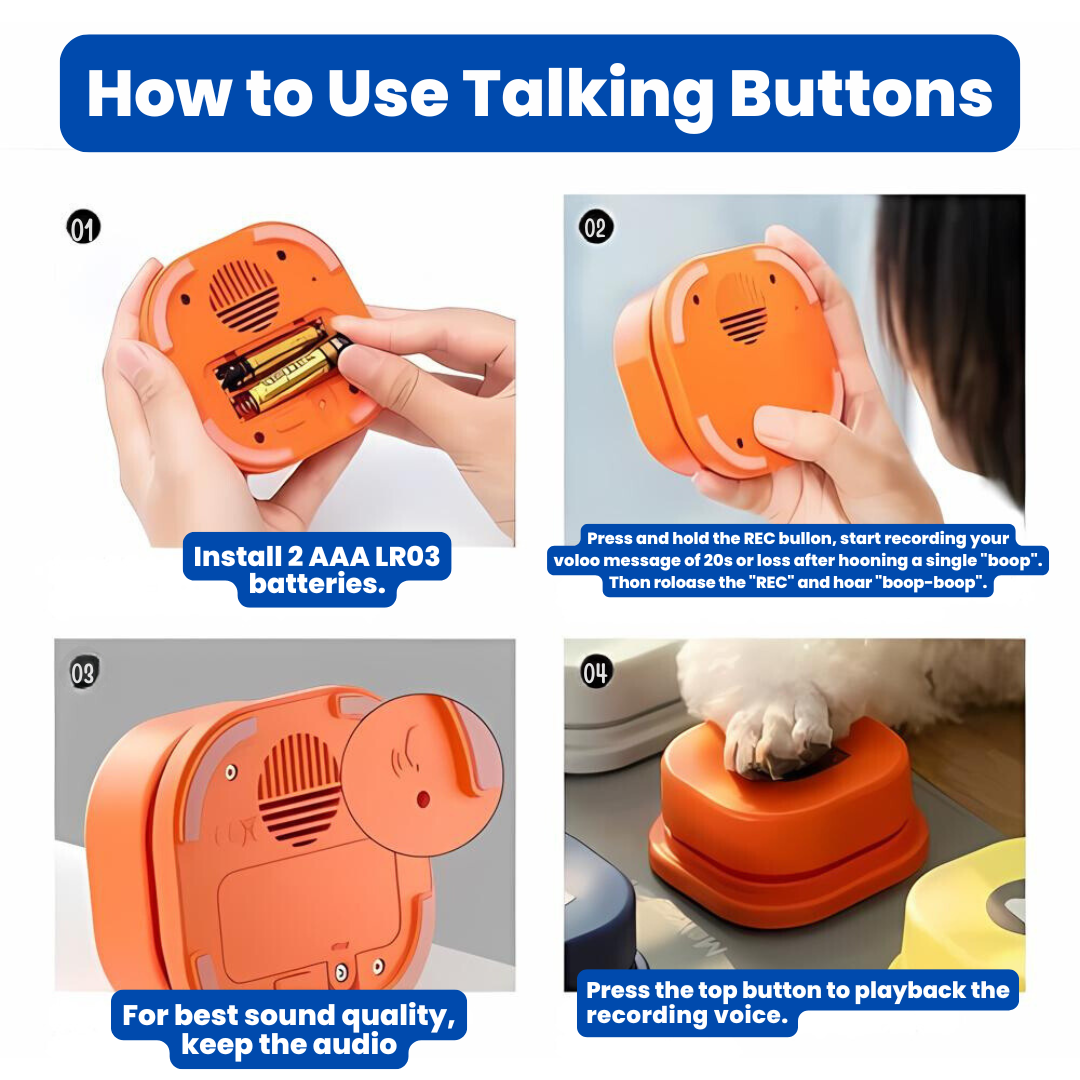 How to Use Talking Buttons

01

Install 2 AAA LR03 batteries.

02

Press and hold the REC bullon, start recording your voloo message of 20s or loss after hooning a single "boop". Thon roloase the "REC" and hoar "boop-boop".

03

For best sound quality, keep the audio

04

Press the top button to playback the recording voice.